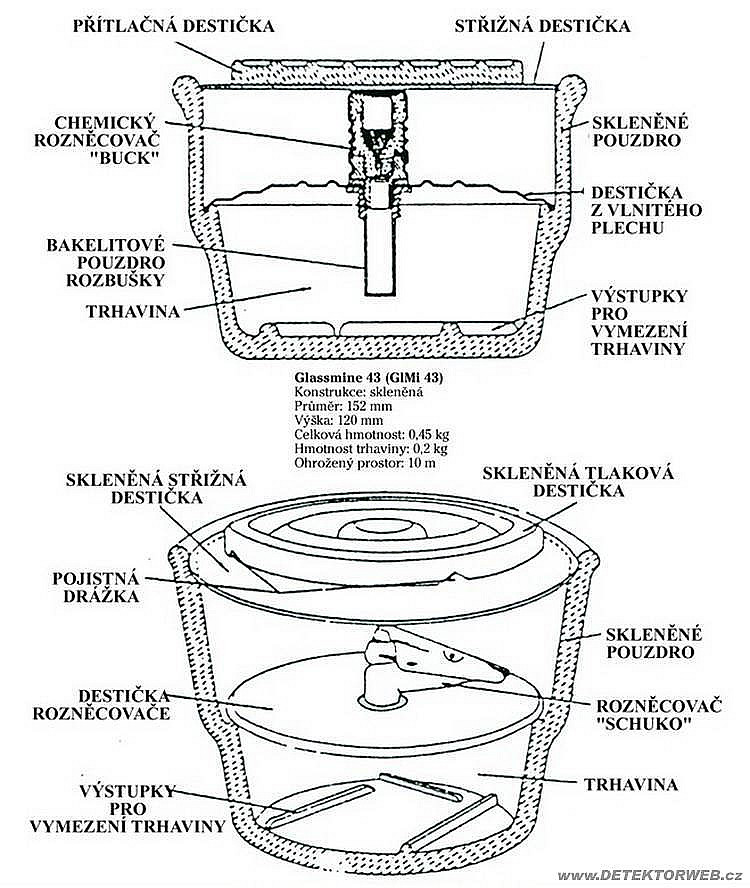 PŘÍTLAČNÁ DESTIČKA

STŘIŽNÁ DESTIČKA

CHEMICKÝ ROZNĚCOVAČ "BUCK"

SKLENĚNÉ POUZDRO

DESTIČKA Z VLNITÉHO PLECHU

BAKELITOVÉ POUZDRO ROZBUŠKY

TRHAVINA

VÝSTUPKY PRO VYMEZENÍ TRHAVINY

Glassmine 43 (GlMi 43)
Konstrukce: skleněná
Průměr: 152 mm
Výška: 120 mm
Celková hmotnost: 0,45 kg
Hmotnost trhaviny: 0,2 kg
Ohrožený prostor: 10 m

SKLENĚNÁ STŘIŽNÁ DESTIČKA

SKLENĚNÁ TLAKOVÁ DESTIČKA

POJISTNÁ DRÁŽKA

SKLENĚNÉ POUZDRO

DESTIČKA ROZNĚCOVAČE

ROZNĚCOVAČ "SCHUKO"

TRHAVINA

VÝSTUPKY PRO VYMEZENÍ TRHAVINY

www.DETEKTORWEB.cz